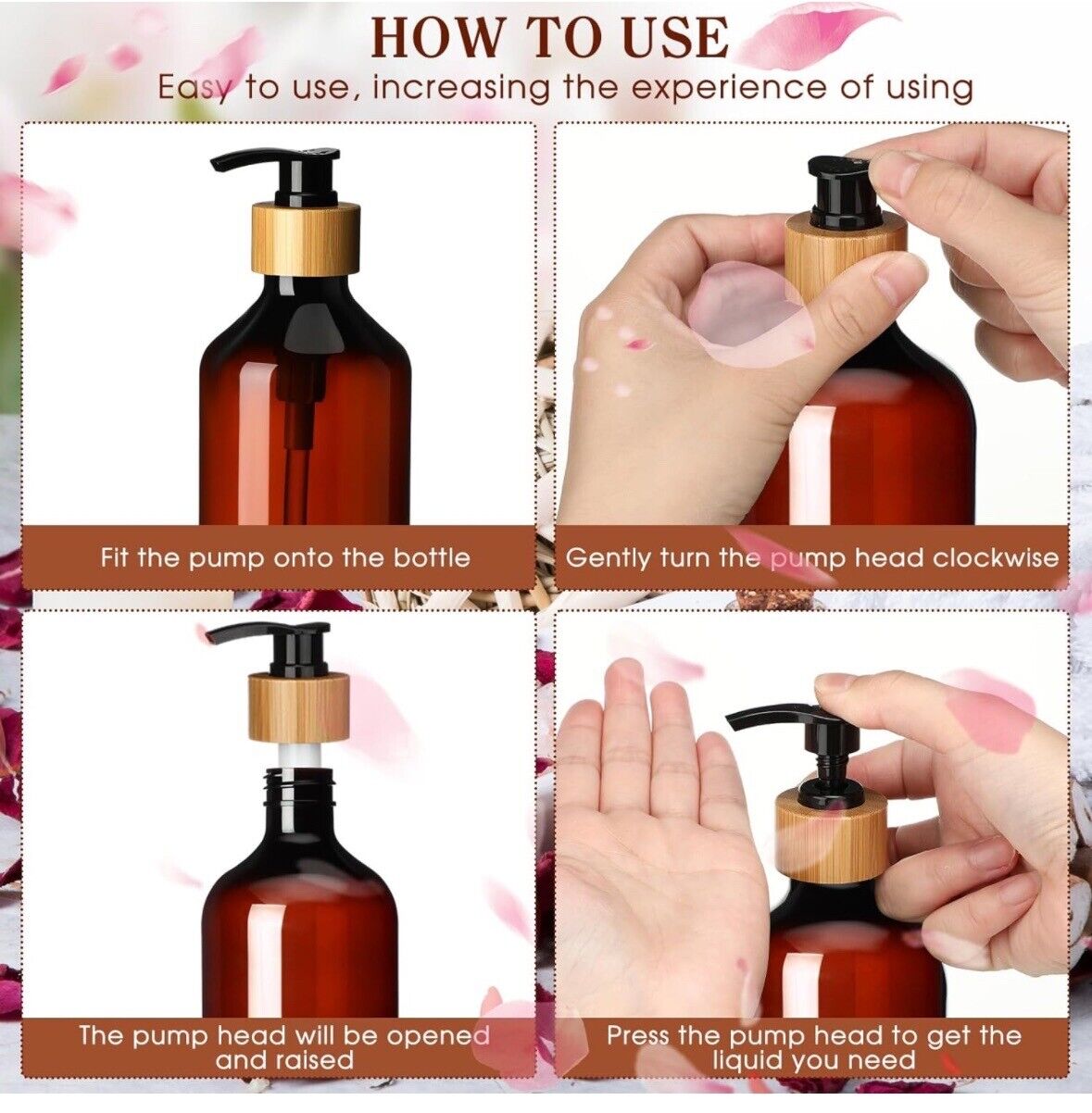 HOW TO USE

Easy to use, increasing the experience of using

Fit the pump onto the bottle

Gently turn the pump head clockwise

The pump head will be opened and raised

Press the pump head to get the liquid you need