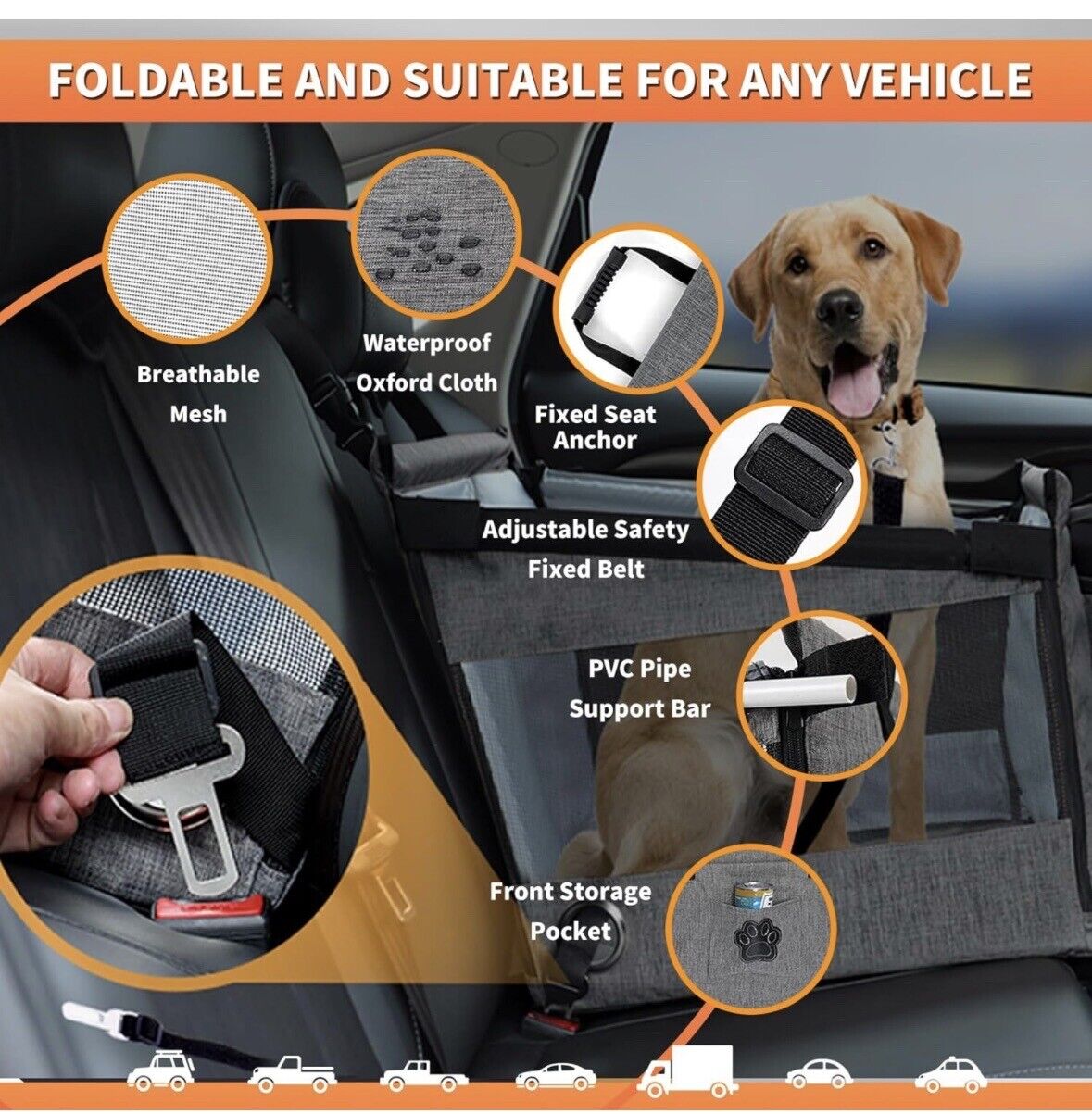 FOLDABLE AND SUITABLE FOR ANY VEHICLE

Breathable Mesh

Waterproof Oxford Cloth

Fixed Seat Anchor

Adjustable Safety Fixed Belt

PVC Pipe Support Bar

Front Storage Pocket