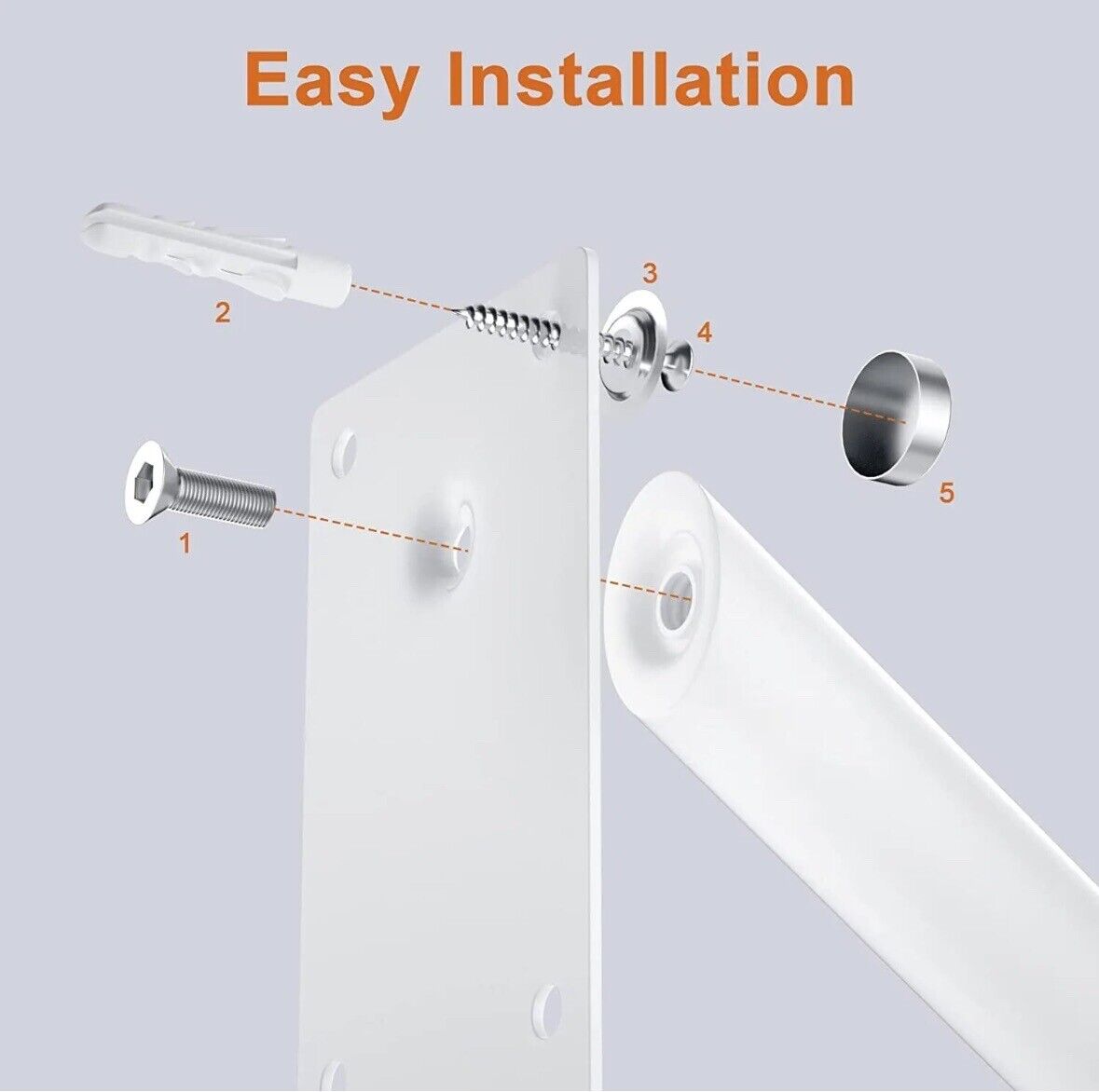 Easy Installation

2

3

4

5

1