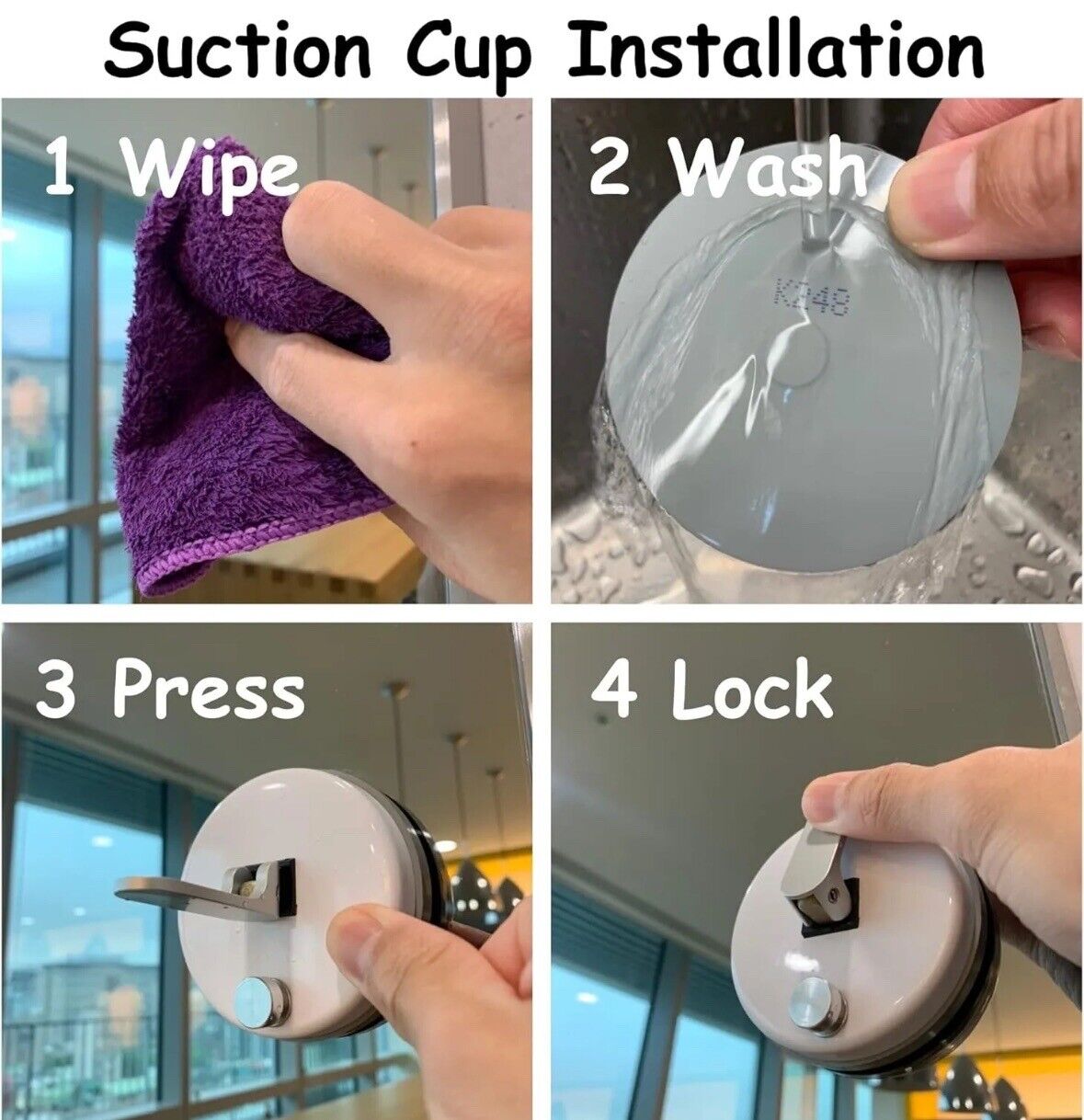 Suction Cup Installation

1 Wipe

2 Wash

K048

3 Press

4 Lock