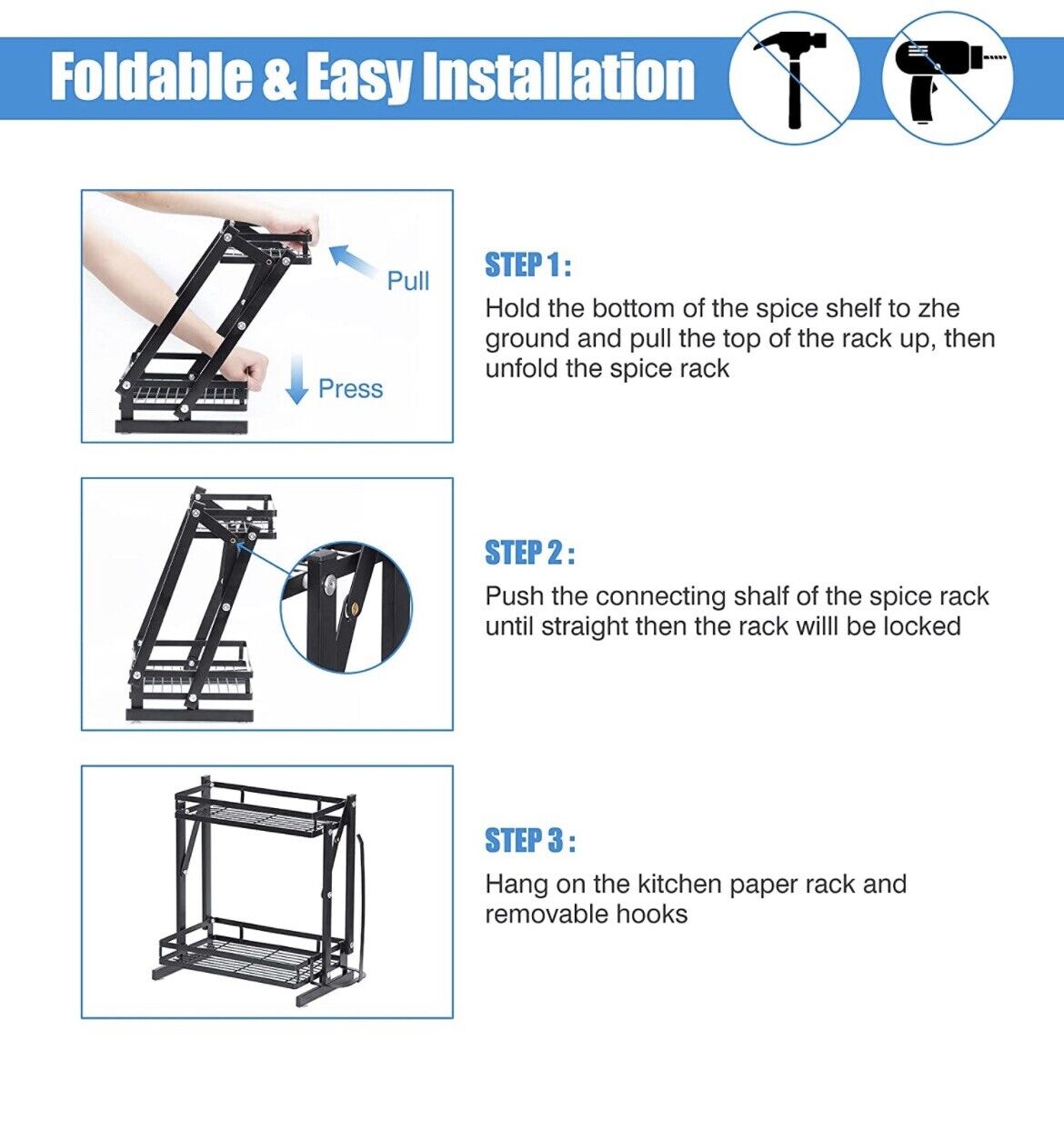 Foldable & Easy Installation

Pull

Press

STEP 1 :
Hold the bottom of the spice shelf to zhe ground and pull the top of the rack up, then unfold the spice rack

STEP 2 :
Push the connecting shalf of the spice rack until straight then the rack willl be locked

STEP 3 :
Hang on the kitchen paper rack and removable hooks