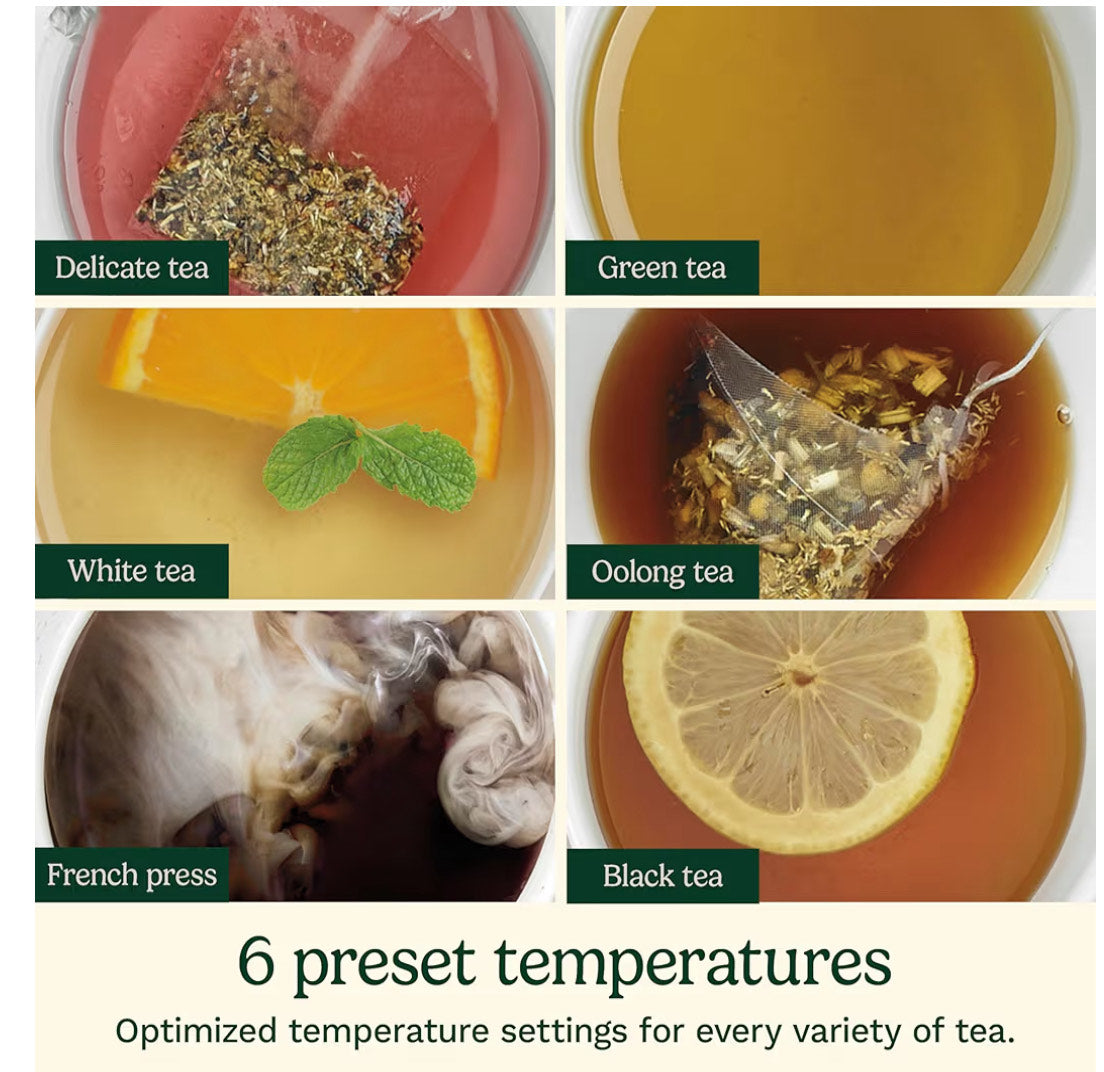 Delicate tea

Green tea

White tea

Oolong tea

French press

Black tea

6 preset temperatures

Optimized temperature settings for every variety of tea.